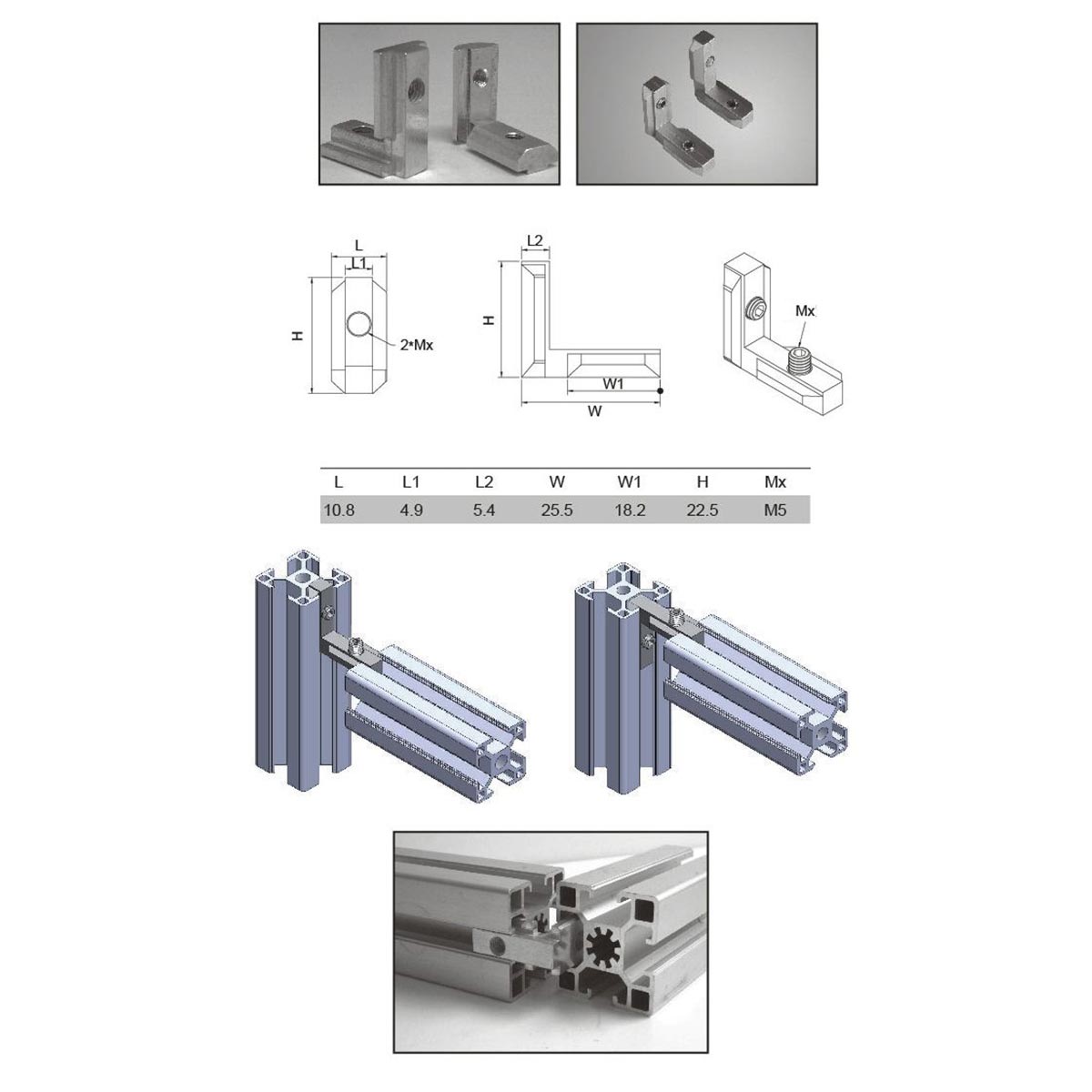 L
L1
H
2*Mx

L2
H
W1
W

Mx

| L | L1 | L2 | W | W1 | H | Mx |
|---|---|---|---|---|---|---|
| 10.8 | 4.9 | 5.4 | 25.5 | 18.2 | 22.5 | M5 |