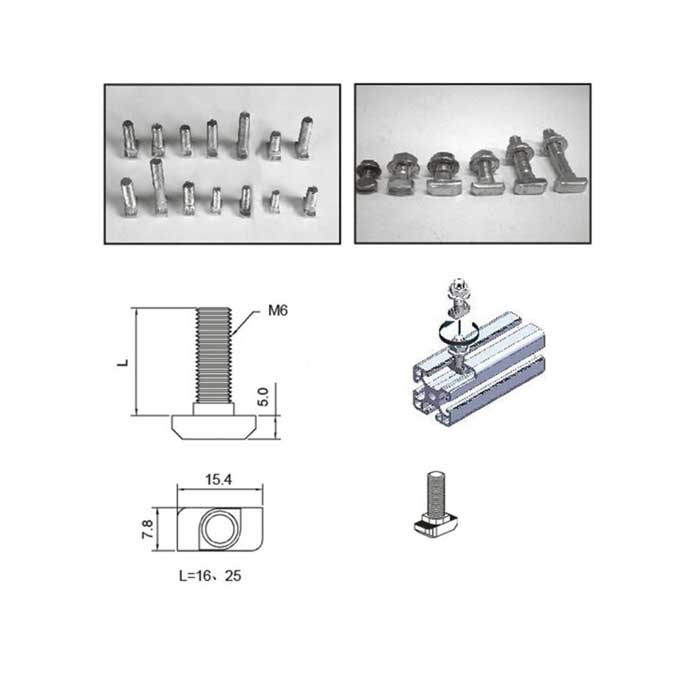 M6
L
5.0
15.4
7.8
L=16、25